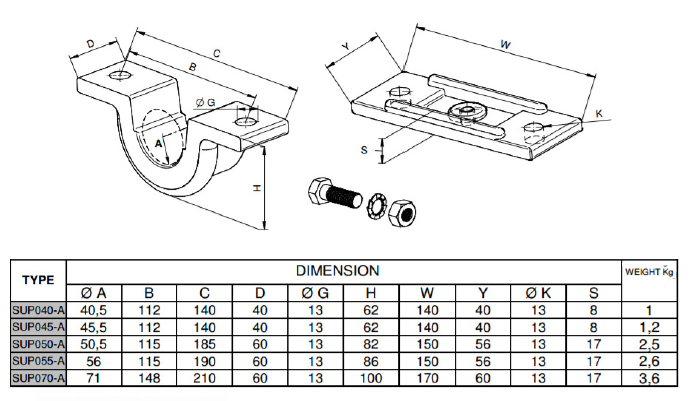 D C B Ø G A H

Y W K S

| TYPE | DIMENSION | | | | | | | | | | WEIGHT Kg |
|---|---|---|---|---|---|---|---|---|---|---|---|
| | Ø A | B | C | D | Ø G | H | W | Y | Ø K | S | |
| SUP040-A | 40,5 | 112 | 140 | 40 | 13 | 62 | 140 | 40 | 13 | 8 | 1 |
| SUP045-A | 45,5 | 112 | 140 | 40 | 13 | 62 | 140 | 40 | 13 | 8 | 1,2 |
| SUP050-A | 50,5 | 115 | 185 | 60 | 13 | 82 | 150 | 56 | 13 | 17 | 2,5 |
| SUP055-A | 56 | 115 | 190 | 60 | 13 | 86 | 150 | 56 | 13 | 17 | 2,6 |
| SUP070-A | 71 | 148 | 210 | 60 | 13 | 100 | 170 | 60 | 13 | 17 | 3,6 |